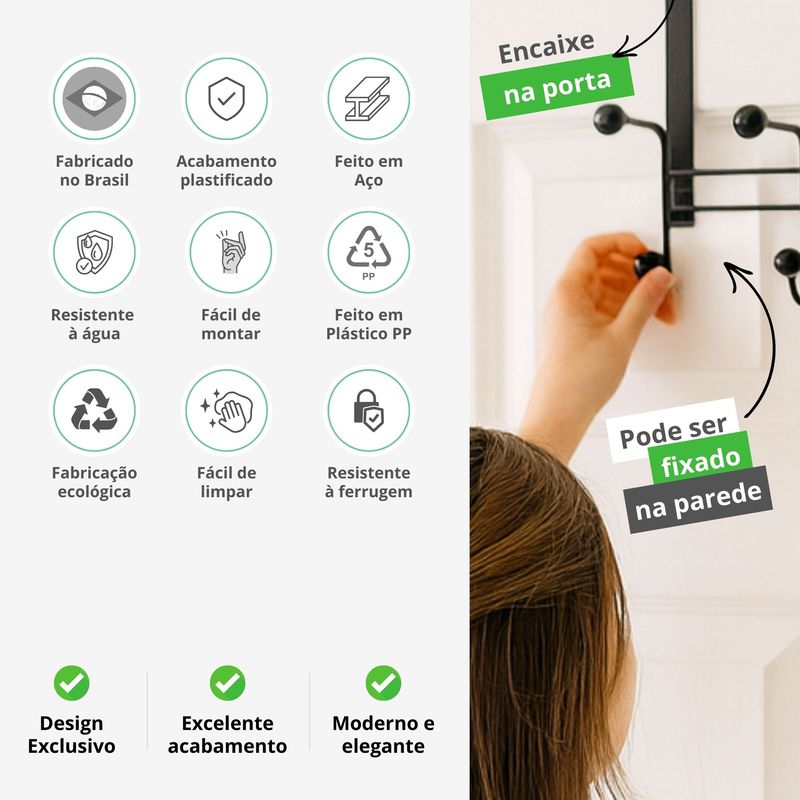 Fabricado no Brasil

Acabamento plastificado

Feito em Aço

Resistente à água

Fácil de montar

5
PP

Feito em Plástico PP

Fabricação ecológica

Fácil de limpar

Resistente à ferrugem

Design Exclusivo

Excelente acabamento

Moderno e elegante

Encaixe na porta

Pode ser fixado na parede