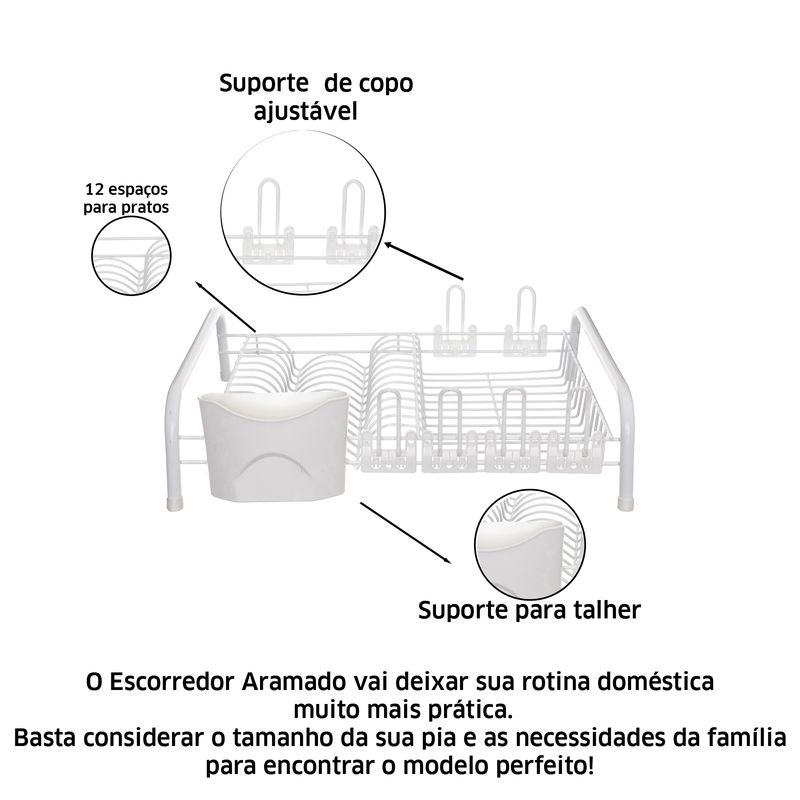 Suporte de copo ajustável

12 espaços para pratos

Suporte para talher

O Escorredor Aramado vai deixar sua rotina doméstica muito mais prática.
Basta considerar o tamanho da sua pia e as necessidades da família para encontrar o modelo perfeito!